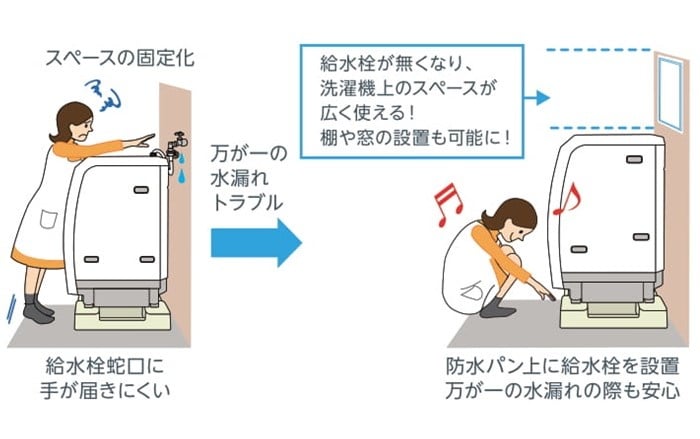 スペースの固定化

給水栓蛇口に
手が届きにくい

万が一の
水漏れ
トラブル

給水栓が無くなり、
洗濯機上のスペースが
広く使える！
棚や窓の設置も可能に！

防水パン上に給水栓を設置
万が一の水漏れの際も安心